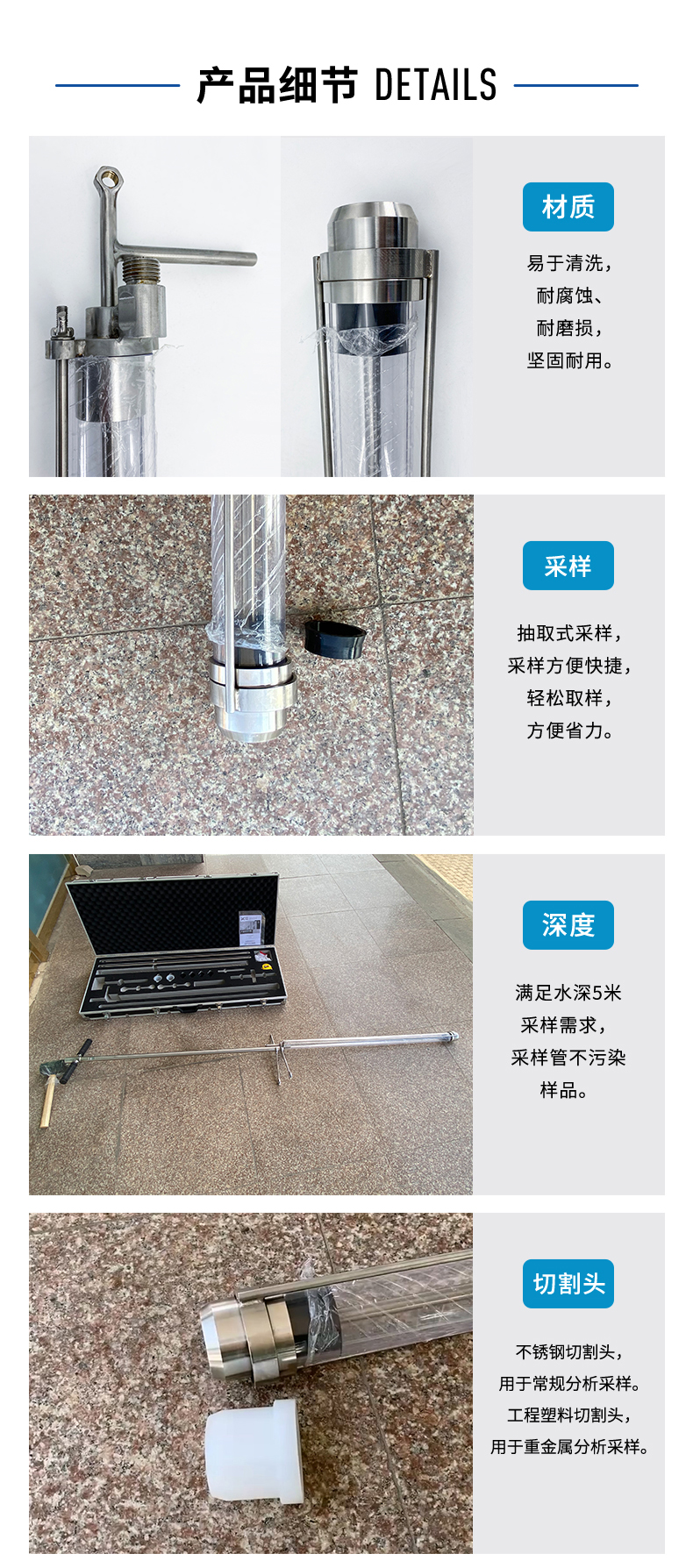 产品细节 DETAILS

材质

易于清洗，
耐腐蚀、
耐磨损，
坚固耐用。

采样

抽取式采样，
采样方便快捷，
轻松取样，
方便省力。

深度

满足水深5米
采样需求，
采样管不污染
样品。

切割头

不锈钢切割头，
用于常规分析采样。
工程塑料切割头，
用于重金属分析采样。