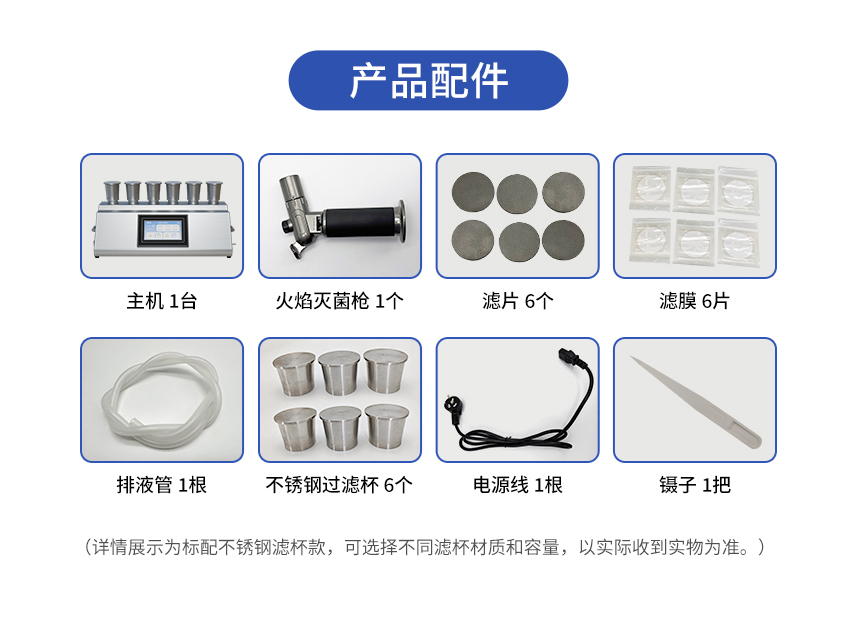 产品配件

主机 1台

火焰灭菌枪 1个

滤片 6个

滤膜 6片

排液管 1根

不锈钢过滤杯 6个

电源线 1根

镊子 1把

（详情展示为标配不锈钢滤杯款，可选择不同滤杯材质和容量，以实际收到实物为准。）